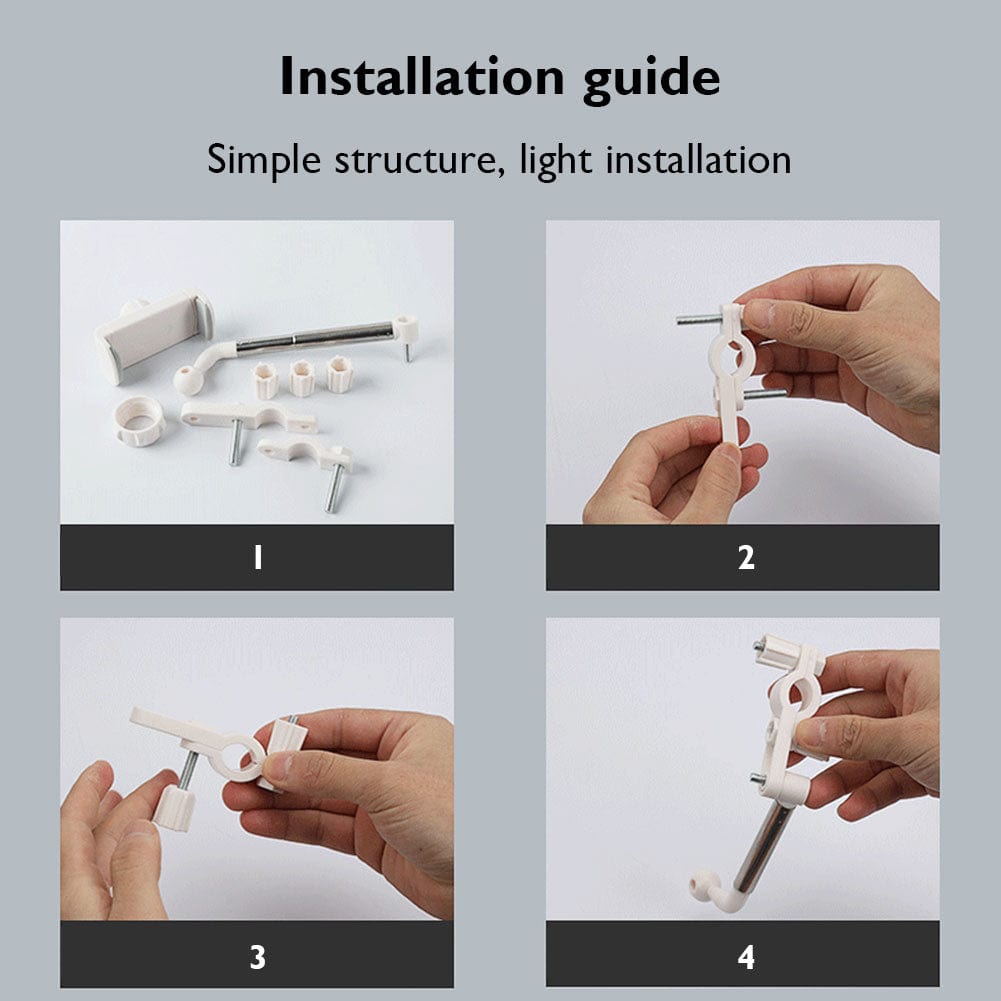 Installation guide

Simple structure, light installation

1

2

3

4