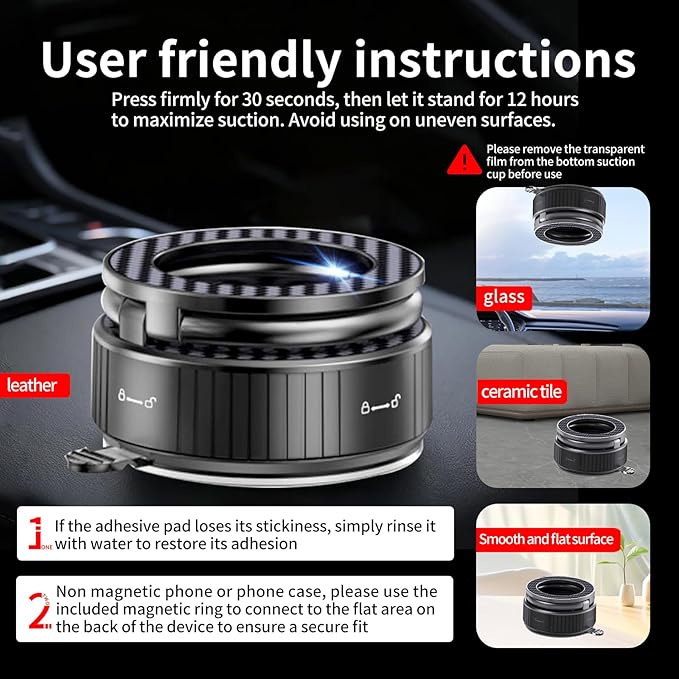 User friendly instructions

Press firmly for 30 seconds, then let it stand for 12 hours to maximize suction. Avoid using on uneven surfaces.

Please remove the transparent film from the bottom suction cup before use

glass

leather

ceramic tile

Smooth and flat surface

1 ONE If the adhesive pad loses its stickiness, simply rinse it with water to restore its adhesion

2 TWO Non magnetic phone or phone case, please use the included magnetic ring to connect to the flat area on the back of the device to ensure a secure fit