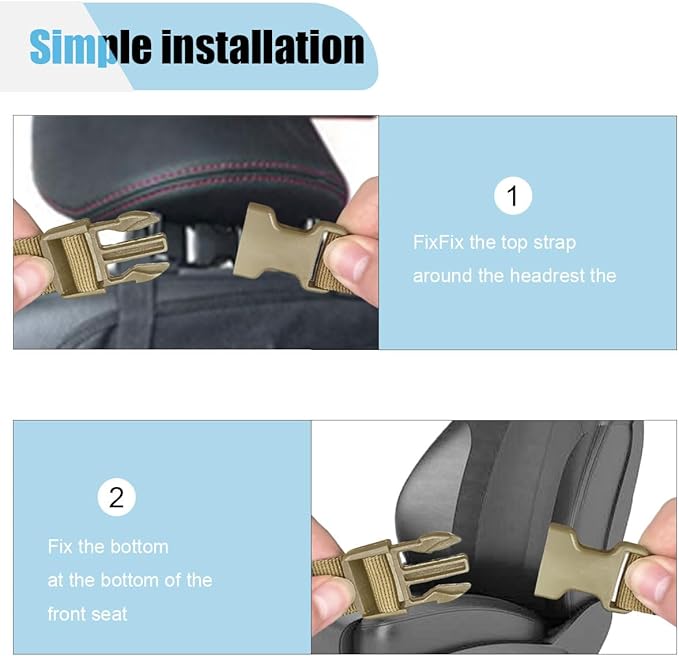 Simple installation

1

FixFix the top strap around the headrest the

2

Fix the bottom at the bottom of the front seat